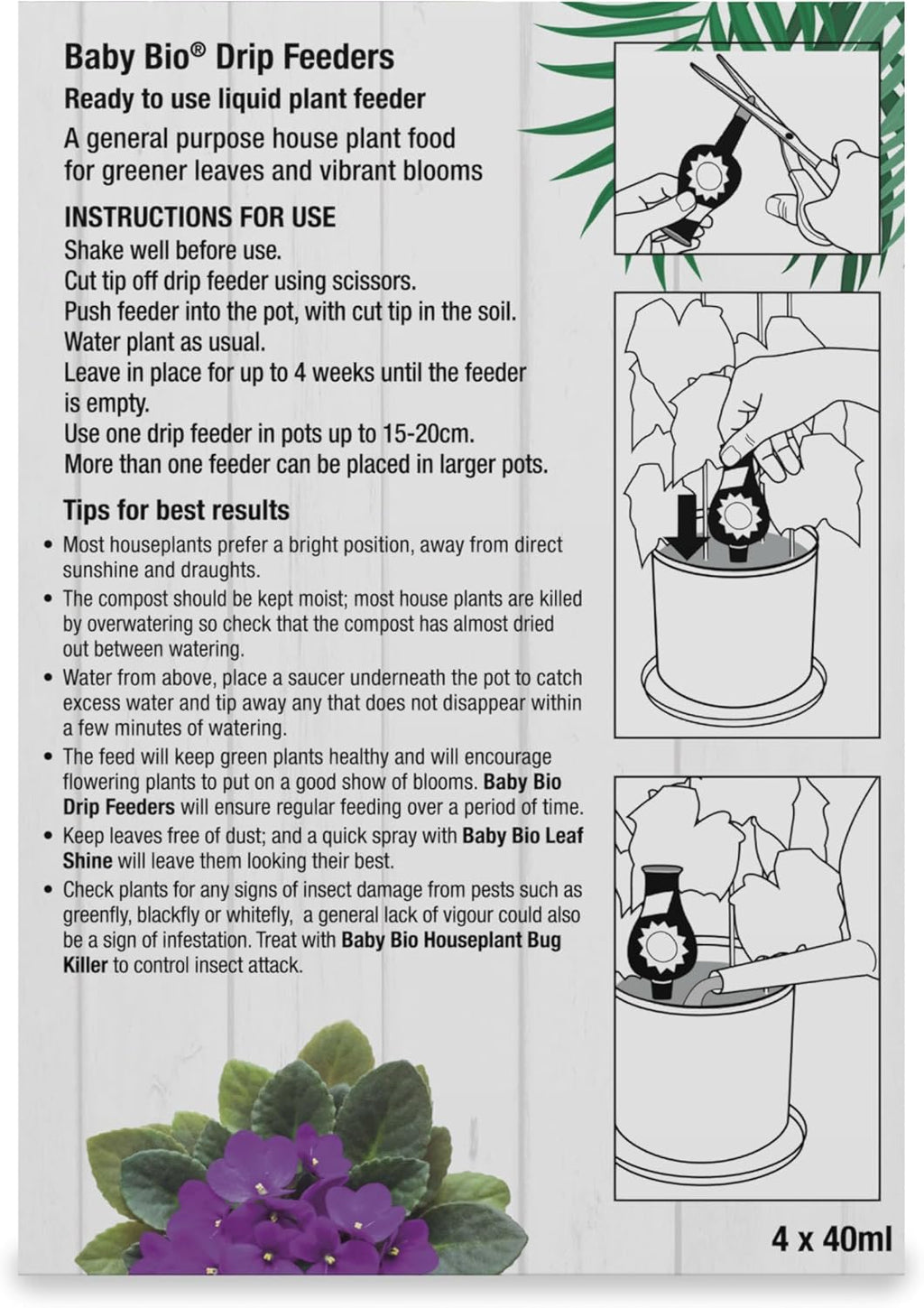 Baby Bio® Drip Feeders
Ready to use liquid plant feeder
A general purpose house plant food for greener leaves and vibrant blooms

INSTRUCTIONS FOR USE
Shake well before use.
Cut tip off drip feeder using scissors.
Push feeder into the pot, with cut tip in the soil.
Water plant as usual.
Leave in place for up to 4 weeks until the feeder is empty.
Use one drip feeder in pots up to 15-20cm.
More than one feeder can be placed in larger pots.

Tips for best results
• Most houseplants prefer a bright position, away from direct sunshine and draughts.
• The compost should be kept moist; most house plants are killed by overwatering so check that the compost has almost dried out between watering.
• Water from above, place a saucer underneath the pot to catch excess water and tip away any that does not disappear within a few minutes of watering.
• The feed will keep green plants healthy and will encourage flowering plants to put on a good show of blooms. Baby Bio Drip Feeders will ensure regular feeding over a period of time.
• Keep leaves free of dust; and a quick spray with Baby Bio Leaf Shine will leave them looking their best.
• Check plants for any signs of insect damage from pests such as greenfly, blackfly or whitefly, a general lack of vigour could also be a sign of infestation. Treat with Baby Bio Houseplant Bug Killer to control insect attack.

4 x 40ml